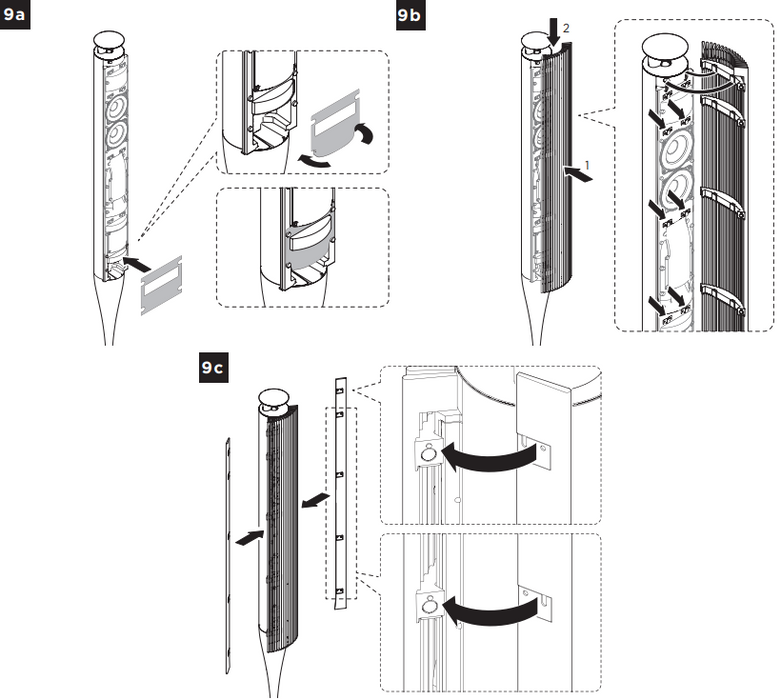 9a

9b

2

1

9c