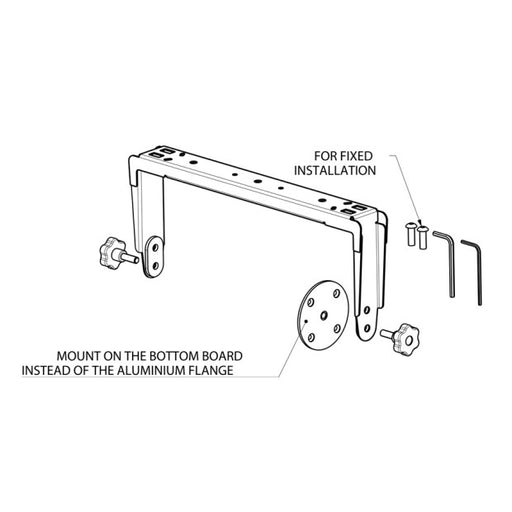 FOR FIXED INSTALLATION

MOUNT ON THE BOTTOM BOARD INSTEAD OF THE ALUMINIUM FLANGE