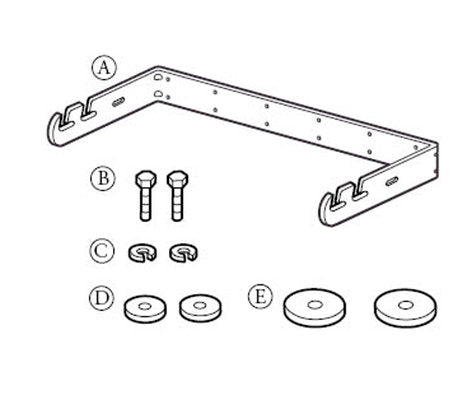 A
B
C
D
E